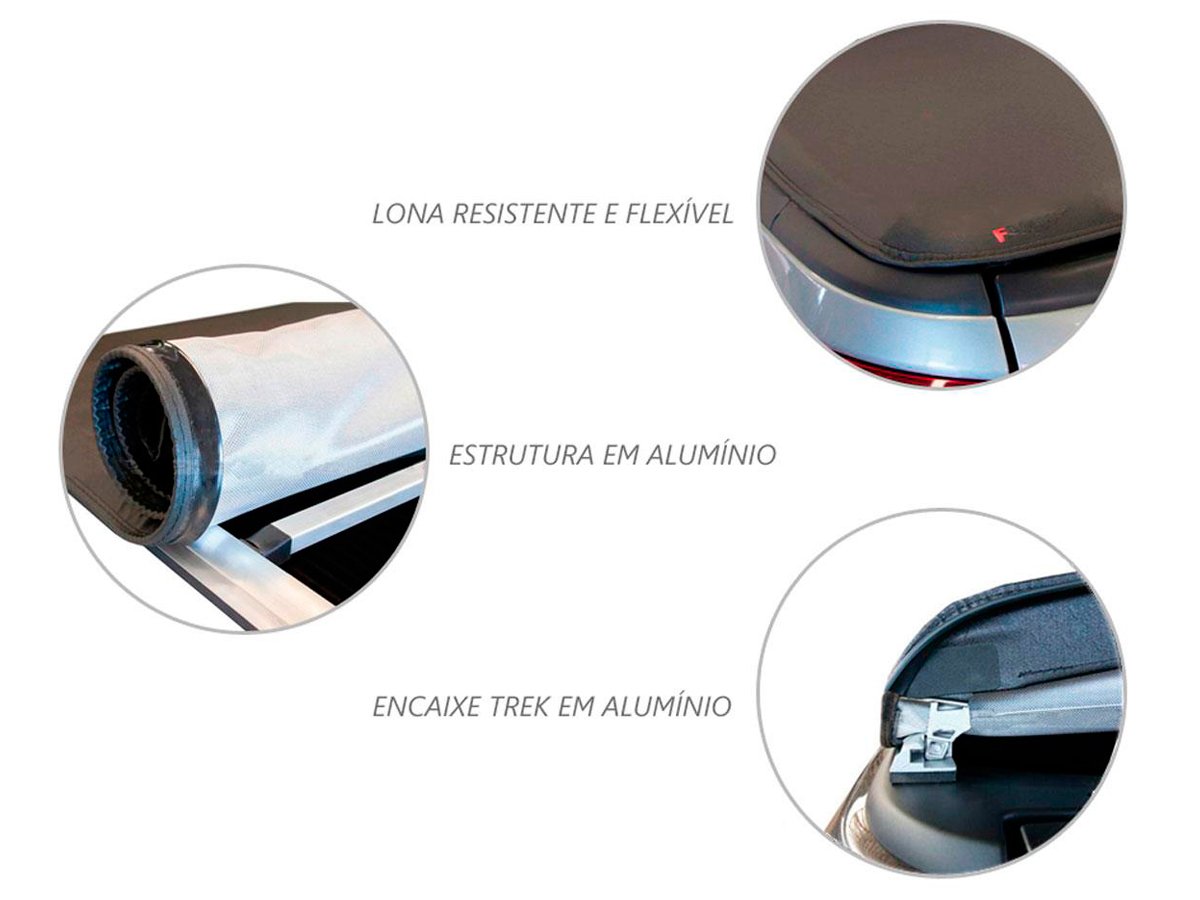 LONA RESISTENTE E FLEXÍVEL

ESTRUTURA EM ALUMÍNIO

ENCAIXE TREK EM ALUMÍNIO